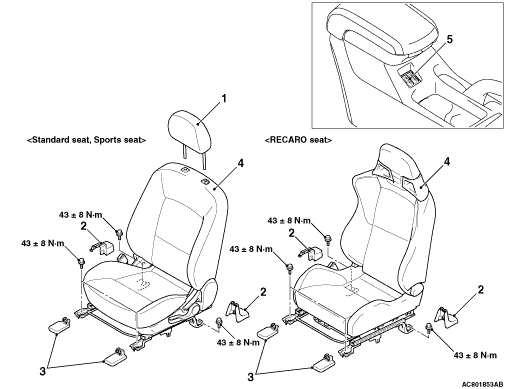 5

1

<Standard seat, Sports seat>

<RECARO seat>

4

4

43 ± 8 N·m

2

43 ± 8 N·m

43 ± 8 N·m

2

43 ± 8 N·m

2

2

43 ± 8 N·m

43 ± 8 N·m

3

3

AC801853AB