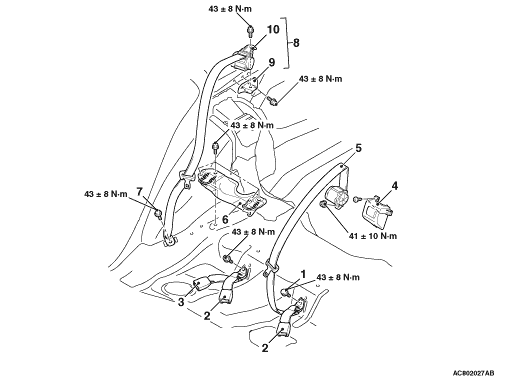 43 ± 8 N·m
10
8
9
43 ± 8 N·m
43 ± 8 N·m
5
4
43 ± 8 N·m
7
6
41 ± 10 N·m
43 ± 8 N·m
1
43 ± 8 N·m
3
2
2
AC802027AB