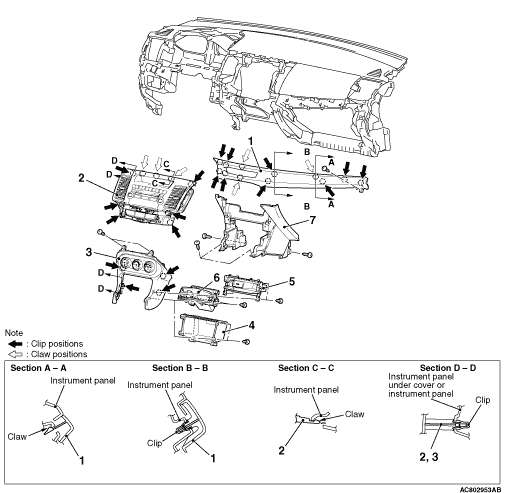 1
B
A
D
C
D
C
2
B
A
7
3
D
D
6
5
4

Note
: Clip positions
: Claw positions

Section A – A
Instrument panel
Claw
1

Section B – B
Instrument panel
Clip
1

Section C – C
Instrument panel
Claw
2

Section D – D
Instrument panel under cover or instrument panel
Clip
2, 3

AC802953AB