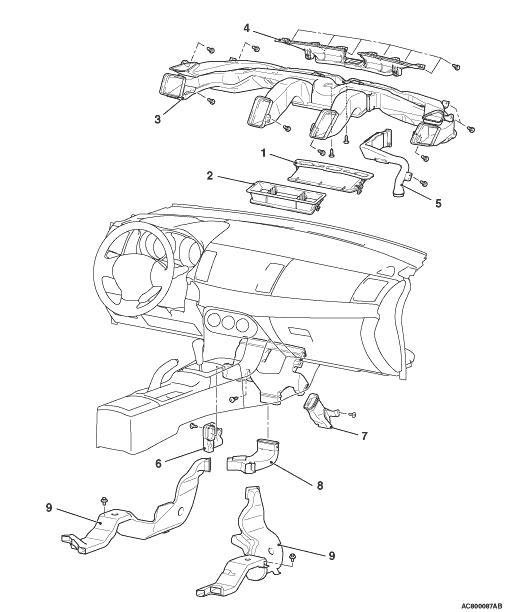 4
3
1
2
5
7
6
8
9
9
AC800087AB