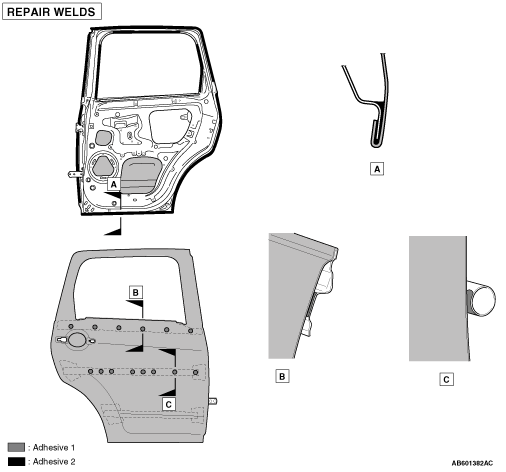 REPAIR WELDS

A

A

B

C

B

C

: Adhesive 1

: Adhesive 2

AB601382AC