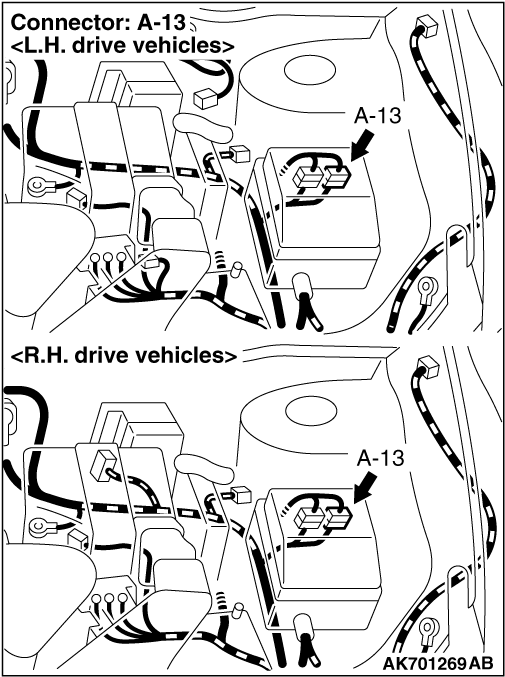 Connector: A-13
<L.H. drive vehicles>

A-13

<R.H. drive vehicles>

A-13

AK701269AB