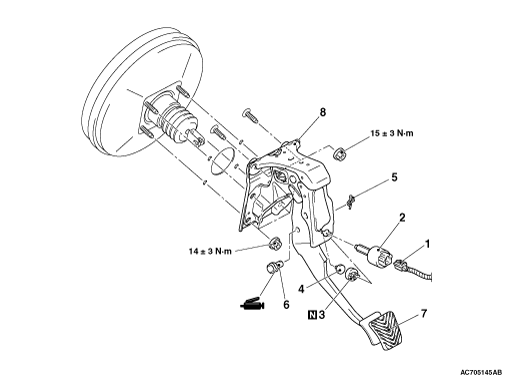 8

15 ± 3 N·m

5

2

1

14 ± 3 N·m

4

6

N 3

7

AC705145AB