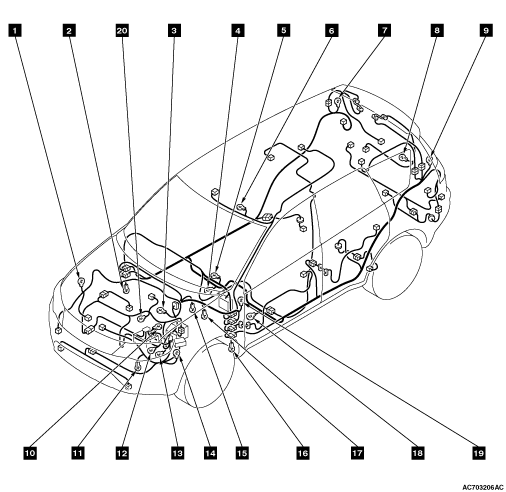 1
2
20
3
4
5
6
7
8
9
10
11
12
13
14
15
16
17
18
19
AC703206AC