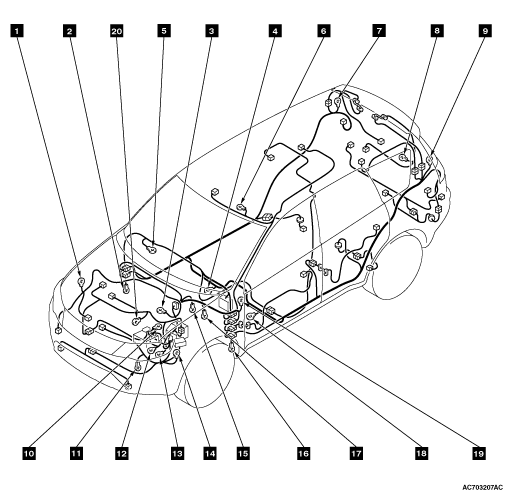 1
2
20
5
3
4
6
7
8
9

10
11
12
13
14
15
16
17
18
19

AC703207AC