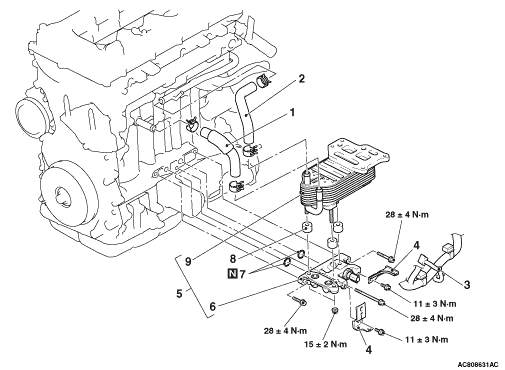 2
1
28 ± 4 N·m
4
3
9
8
N 7
5
6
11 ± 3 N·m
28 ± 4 N·m
28 ± 4 N·m
15 ± 2 N·m
4
11 ± 3 N·m
AC808631AC