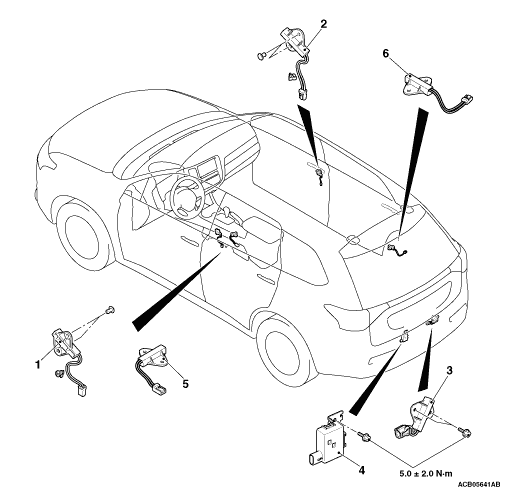 2
6
1
5
3
4
5.0 ± 2.0 N·m
ACB05641AB