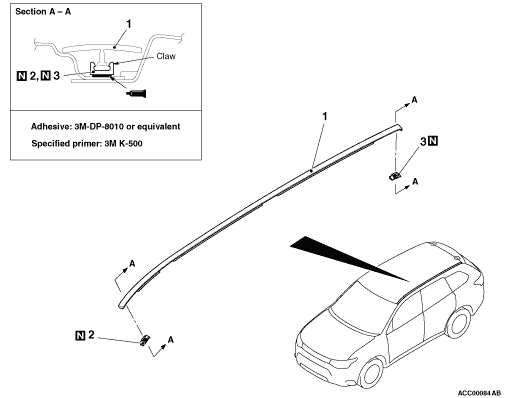 Section A – A

1

Claw

N 2, N 3

Adhesive: 3M-DP-8010 or equivalent

Specified primer: 3M K-500

A

1

3 N

A

A

N 2

A

ACC00084 AB