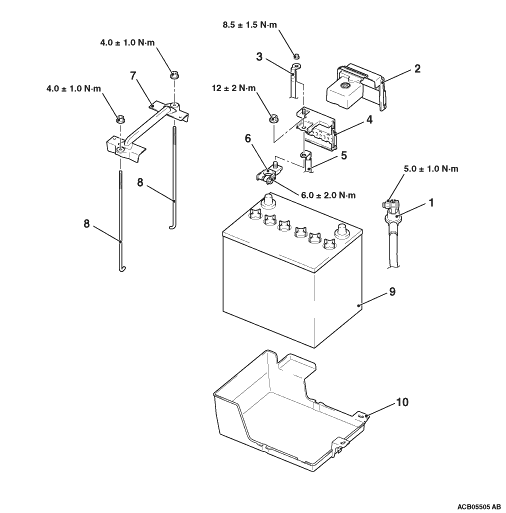 8.5 ± 1.5 N·m

4.0 ± 1.0 N·m

3

2

7

4.0 ± 1.0 N·m

12 ± 2 N·m

4

6

5

5.0 ± 1.0 N·m

8

6.0 ± 2.0 N·m

1

8

9

10

ACB05505 AB