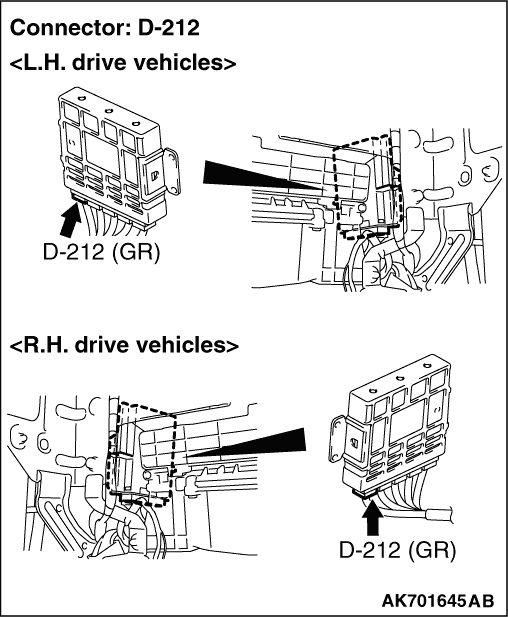 Connector: D-212
<L.H. drive vehicles>

D-212 (GR)

<R.H. drive vehicles>

D-212 (GR)

AK701645AB