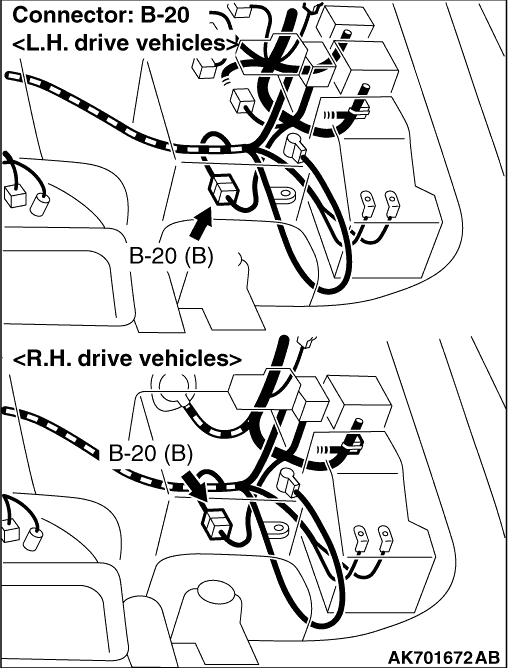 Connector: B-20
<L.H. drive vehicles>

B-20 (B)

<R.H. drive vehicles>

B-20 (B)

AK701672AB