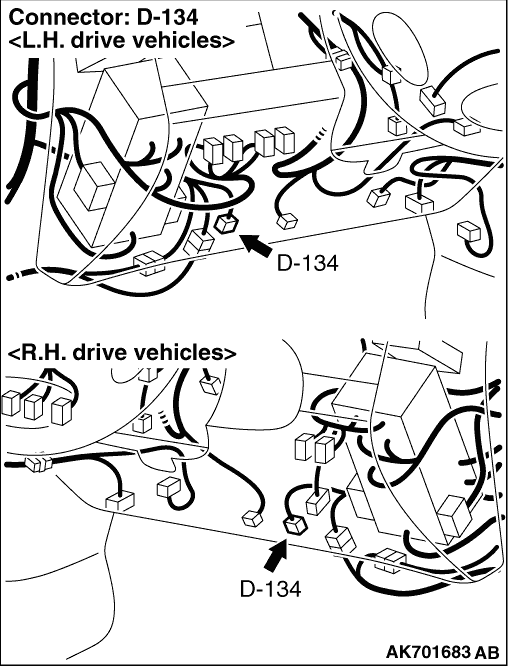 Connector: D-134
<L.H. drive vehicles>

D-134

<R.H. drive vehicles>

D-134

AK701683 AB