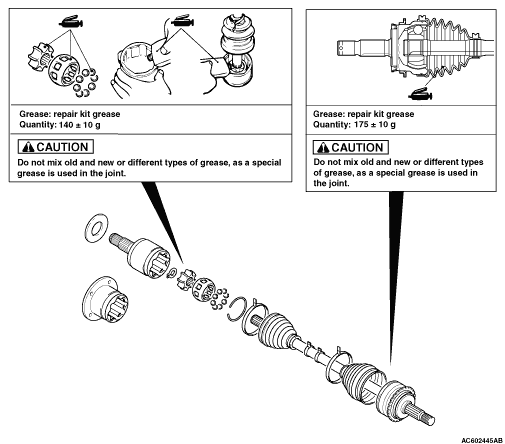 Grease: repair kit grease
Quantity: 140 ± 10 g

CAUTION
Do not mix old and new or different types of grease, as a special grease is used in the joint.

Grease: repair kit grease
Quantity: 175 ± 10 g

CAUTION
Do not mix old and new or different types of grease, as a special grease is used in the joint.

AC602445AB