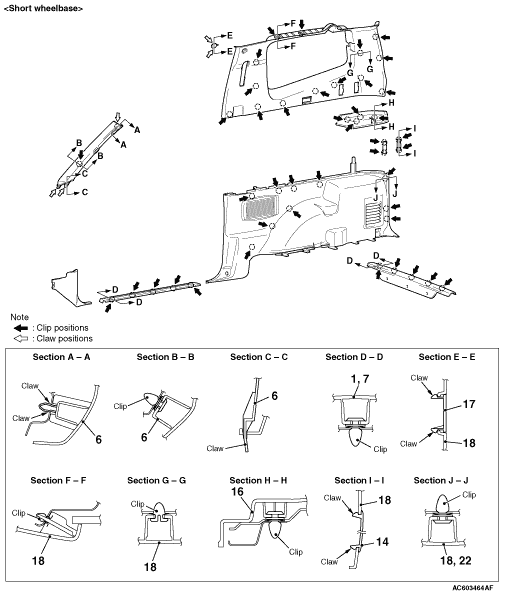 <Short wheelbase>

E
E
F
F
G
G
H
H
I
I
A
A
B
B
C
C
J
J
D
D
D
D

Note
: Clip positions
: Claw positions

Section A – A
Claw
Claw
6

Section B – B
Clip
6

Section C – C
6
Claw

Section D – D
1, 7
Clip

Section E – E
Claw
17
Claw
18

Section F – F
Clip
18

Section G – G
Clip
18

Section H – H
16
Clip

Section I – I
Claw
18
14
Claw

Section J – J
Clip
18, 22

AC603464AF