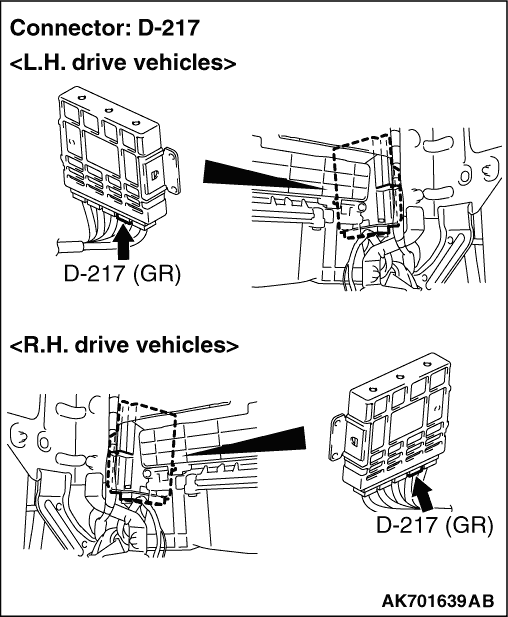 Connector: D-217
<L.H. drive vehicles>

D-217 (GR)

<R.H. drive vehicles>

D-217 (GR)

AK701639AB