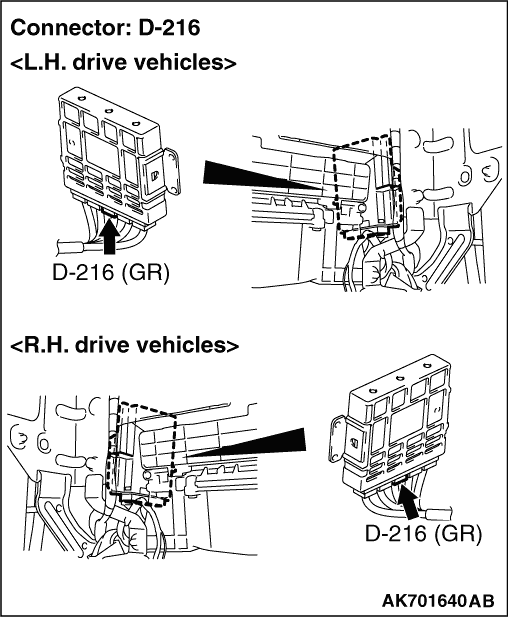 Connector: D-216
<L.H. drive vehicles>

D-216 (GR)

<R.H. drive vehicles>

D-216 (GR)

AK701640AB