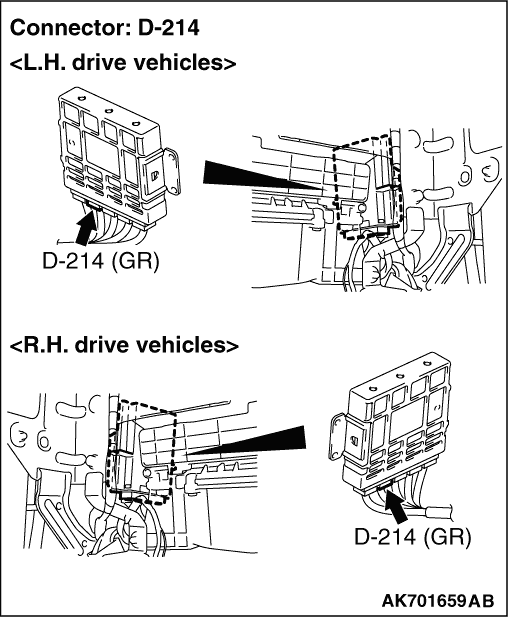 Connector: D-214
<L.H. drive vehicles>

D-214 (GR)

<R.H. drive vehicles>

D-214 (GR)

AK701659AB