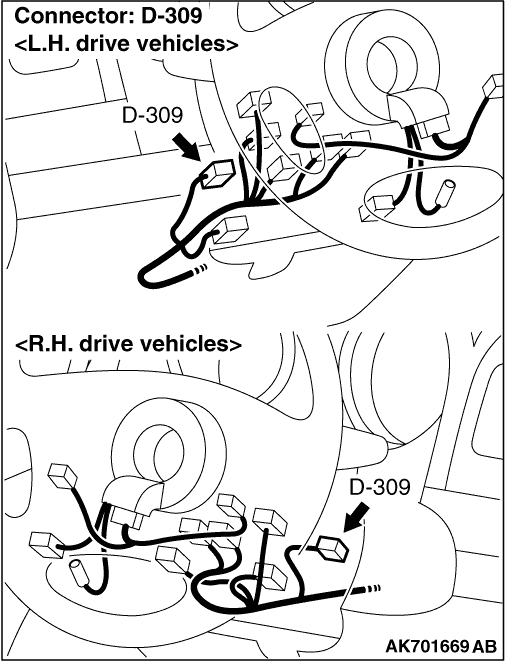 Connector: D-309
<L.H. drive vehicles>

D-309

<R.H. drive vehicles>

D-309

AK701669 AB