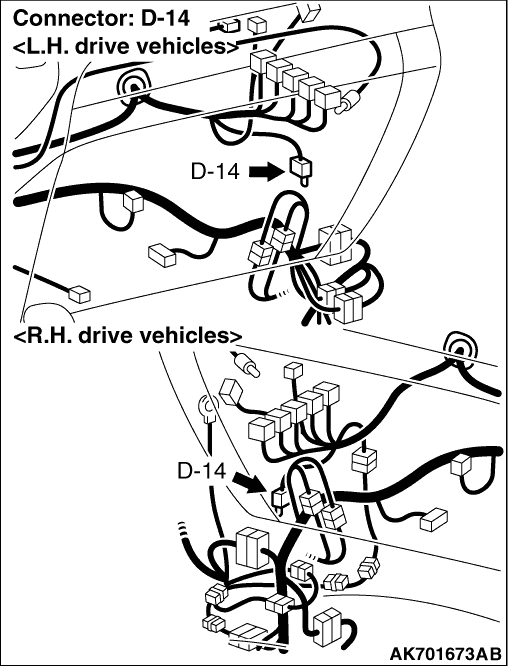 Connector: D-14
<L.H. drive vehicles>

D-14

<R.H. drive vehicles>

D-14

AK701673AB