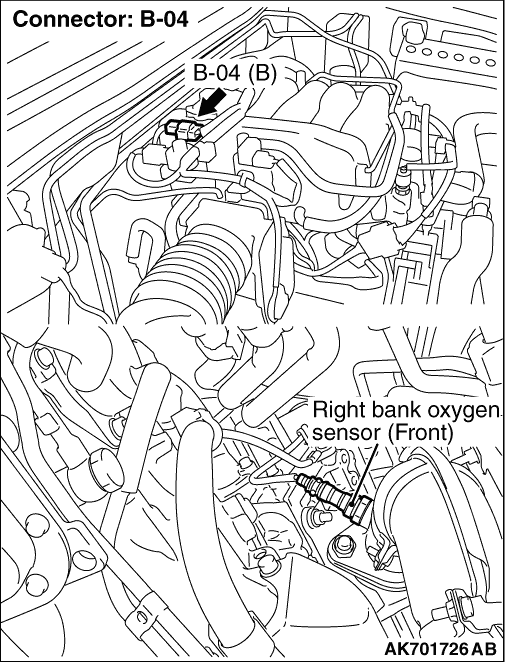 Connector: B-04

B-04 (B)

Right bank oxygen sensor (Front)

AK701726 AB