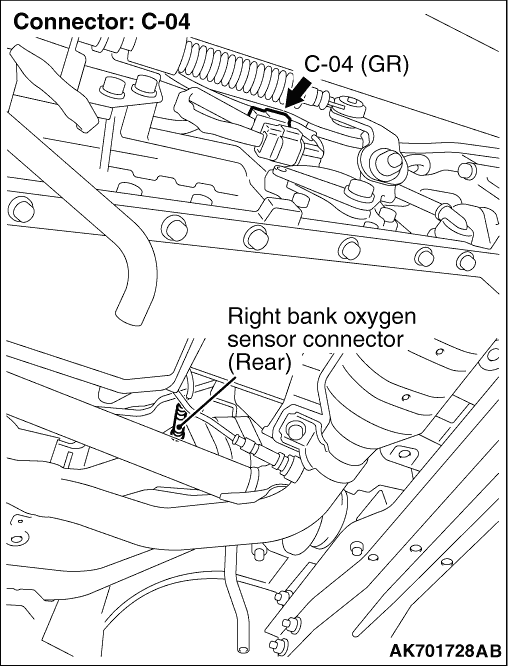 Connector: C-04

C-04 (GR)

Right bank oxygen sensor connector (Rear)

AK701728AB