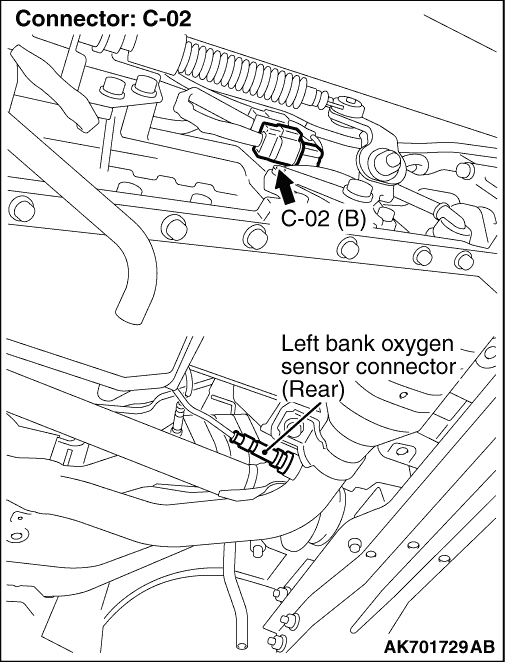 Connector: C-02

C-02 (B)

Left bank oxygen sensor connector (Rear)

AK701729AB