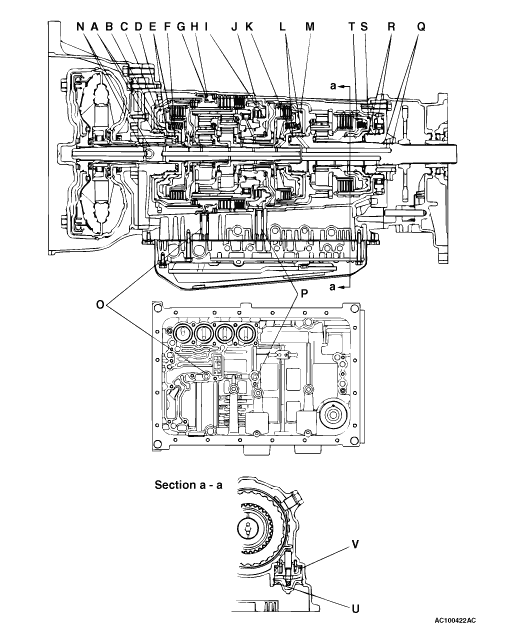 N A B C D E F G H I J K L M T S R Q

a

a

O

P

Section a - a

V

U

AC100422AC