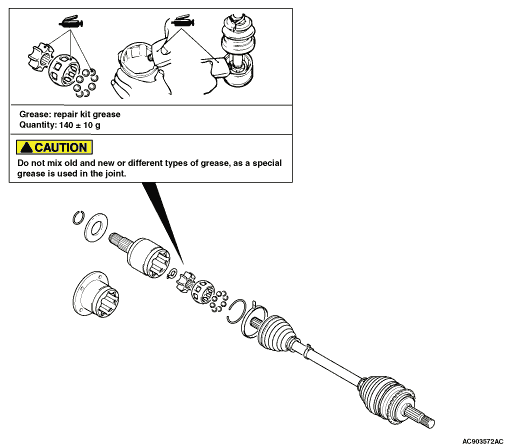 Grease: repair kit grease
Quantity: 140 ± 10 g

CAUTION
Do not mix old and new or different types of grease, as a special grease is used in the joint.

AC903572AC