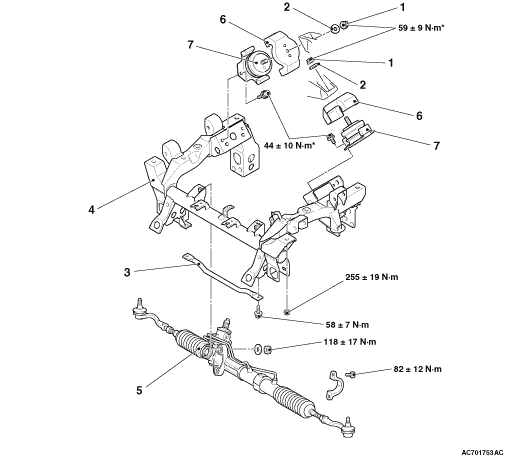 2
1
6
59 ± 9 N·m*
7
1
2
6
44 ± 10 N·m*
7
4
3
255 ± 19 N·m
58 ± 7 N·m
118 ± 17 N·m
82 ± 12 N·m
5
AC701753AC