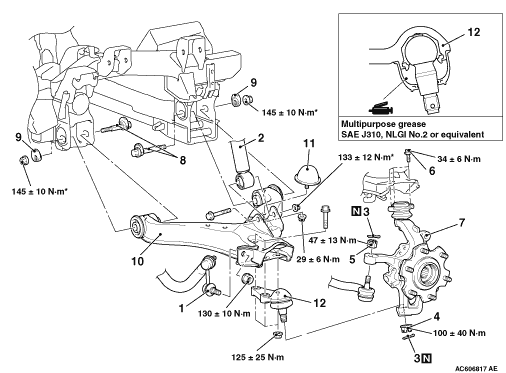 12

Multipurpose grease
SAE J310, NLGI No.2 or equivalent

9

145 ± 10 N·m*

9

145 ± 10 N·m*

8

2

11

133 ± 12 N·m*

34 ± 6 N·m

6

N 3

7

47 ± 13 N·m

5

29 ± 6 N·m

10

1

130 ± 10 N·m

12

4

100 ± 40 N·m

3 N

125 ± 25 N·m

AC606817 AE