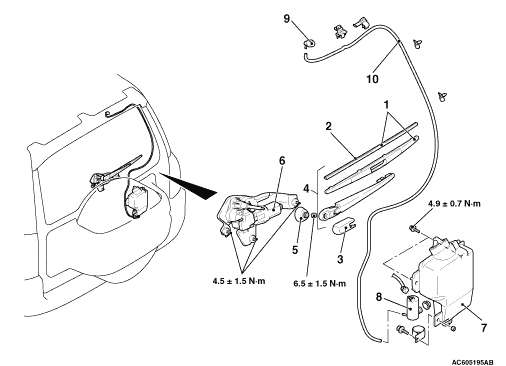 9

10

1

2

6

4

4.9 ± 0.7 N·m

5

3

4.5 ± 1.5 N·m

6.5 ± 1.5 N·m

8

7

AC605195AB