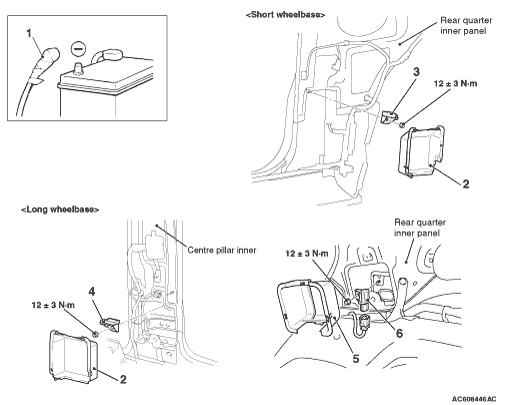 1

<Short wheelbase>

Rear quarter inner panel

3

12 ± 3 N·m

2

<Long wheelbase>

Centre pillar inner

4

12 ± 3 N·m

2

Rear quarter inner panel

12 ± 3 N·m

6

5

AC608446AC