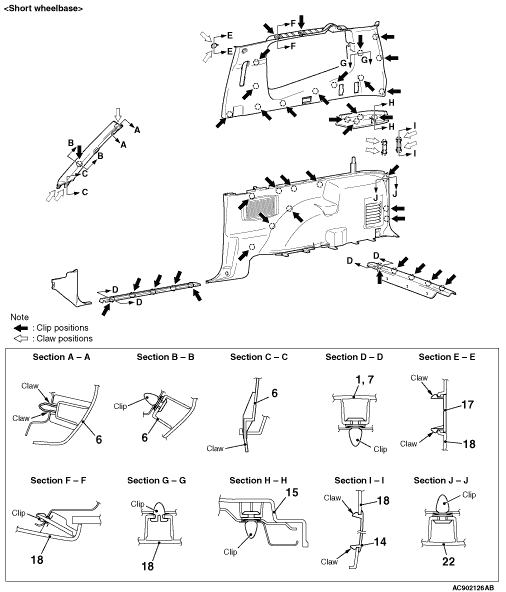 <Short wheelbase>

E
E
F
F
G
G
H
H
I
I
A
A
B
B
C
C
J
J
D
D
D
D

Note
: Clip positions
: Claw positions

Section A – A
Claw
Claw
6

Section B – B
Clip
6

Section C – C
6
Claw

Section D – D
1, 7
Clip

Section E – E
Claw
17
Claw
18

Section F – F
Clip
18

Section G – G
Clip
18

Section H – H
15
Clip

Section I – I
Claw
18
14
Claw

Section J – J
Clip
22

AC902126AB